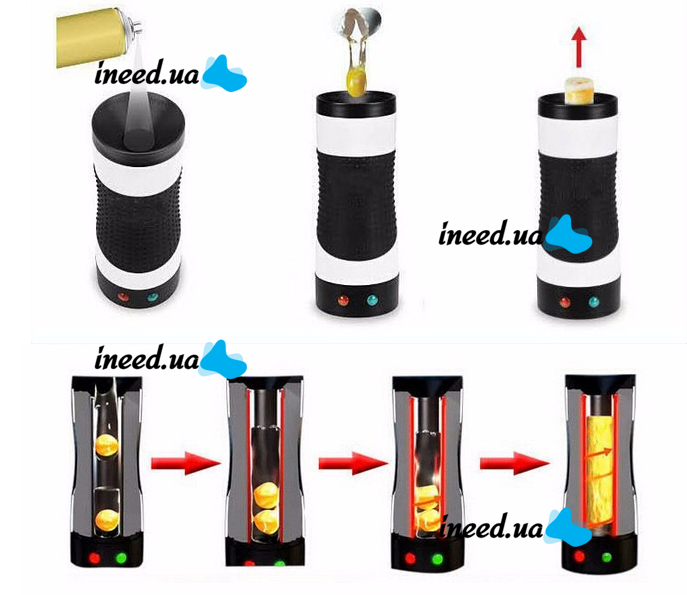 ineed.ua
ineed.ua
ineed.ua
ineed.ua